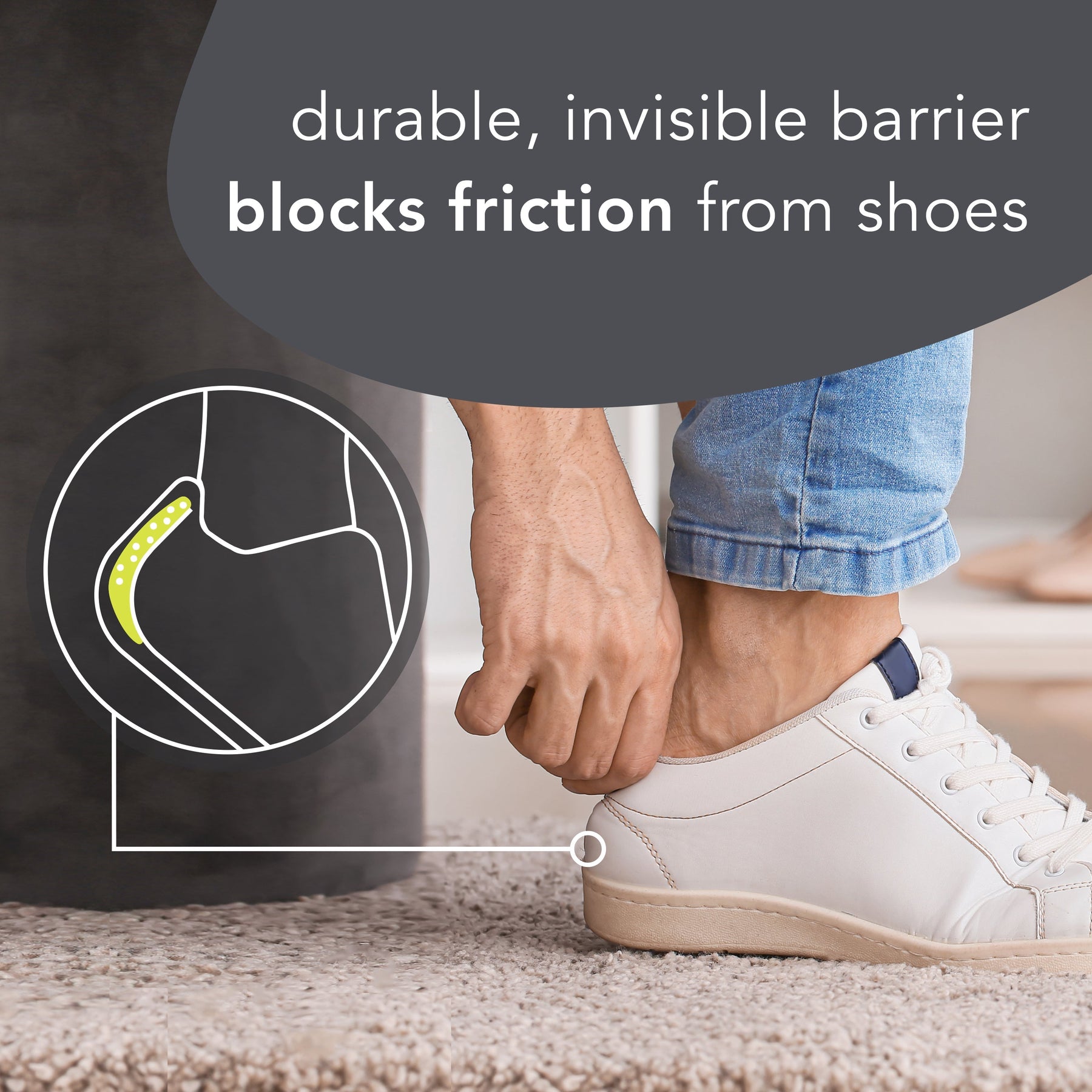 durable, invisible barrier
blocks friction from shoes