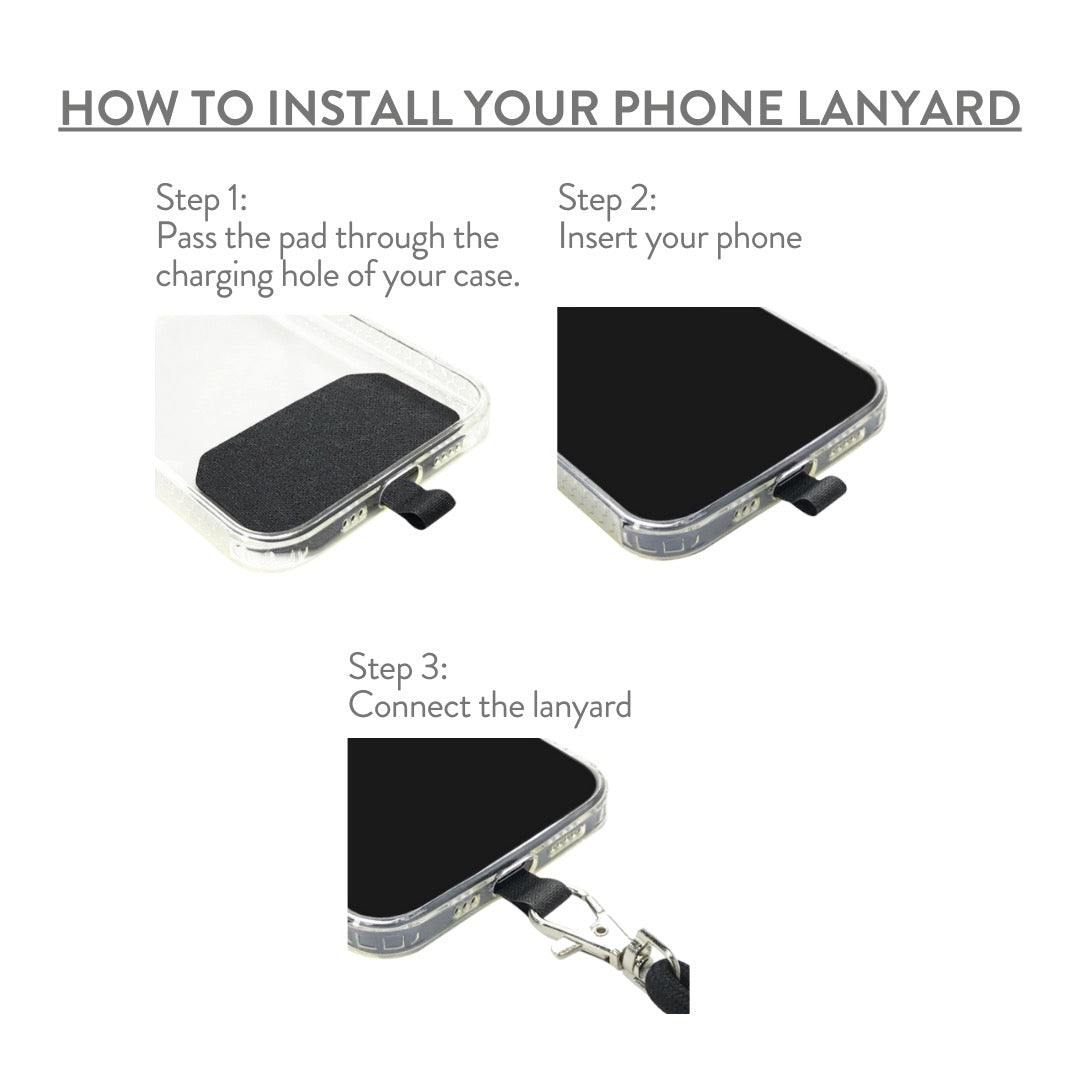 HOW TO INSTALL YOUR PHONE LANYARD

Step 1:
Pass the pad through the charging hole of your case.

Step 2:
Insert your phone

Step 3:
Connect the lanyard