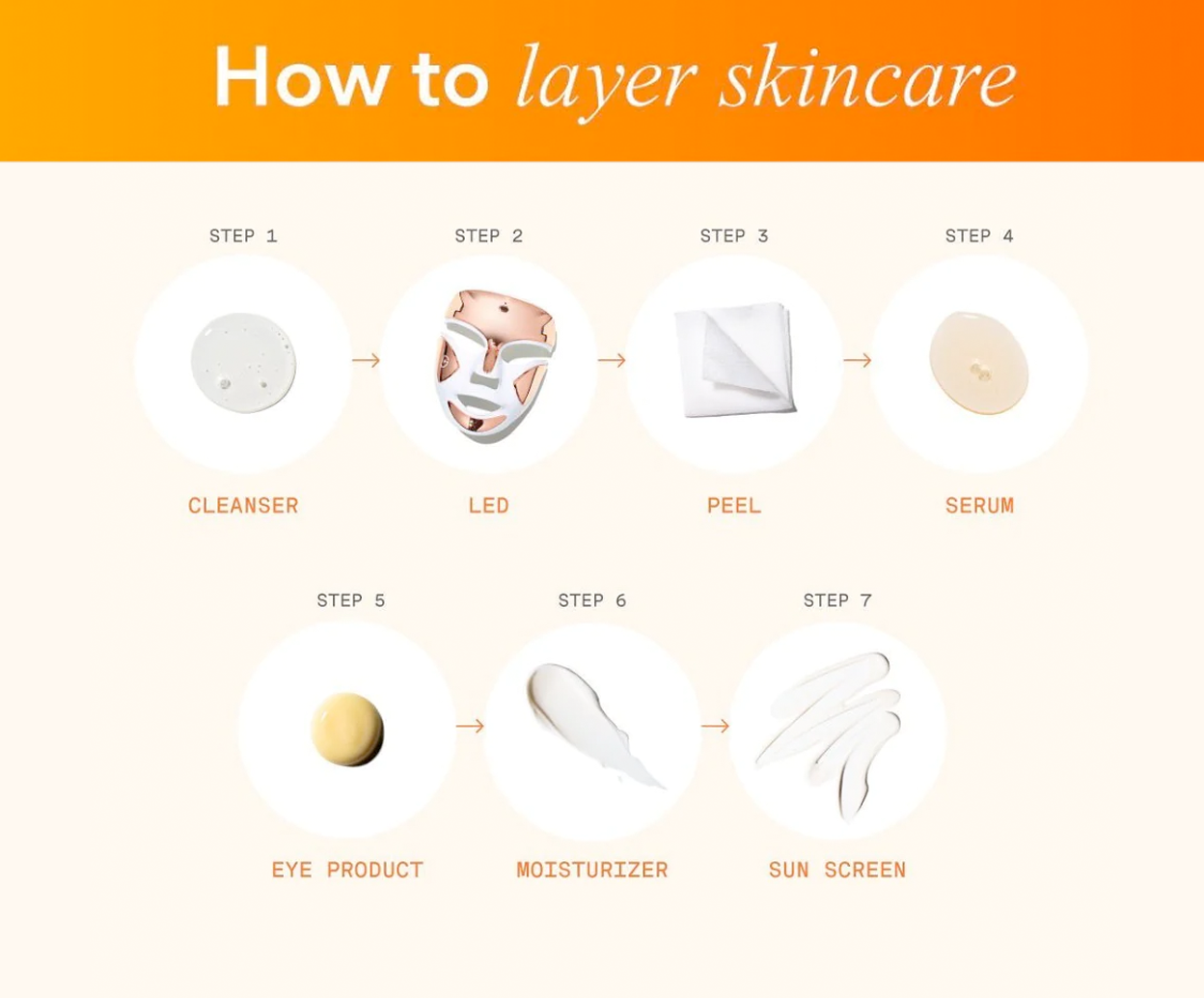 How to layer skincare

STEP 1
CLEANSER

STEP 2
LED

STEP 3
PEEL

STEP 4
SERUM

STEP 5
EYE PRODUCT

STEP 6
MOISTURIZER

STEP 7
SUN SCREEN